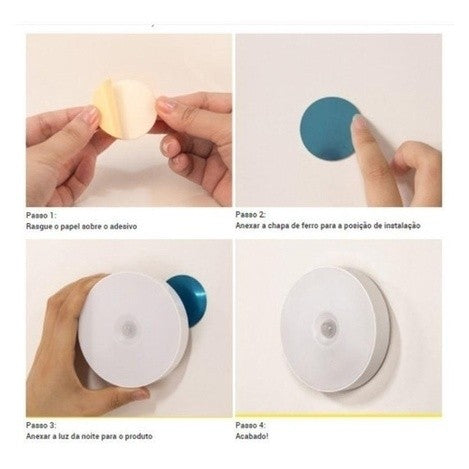 Passo 1:
Rasgue o papel sobre o adesivo

Passo 2:
Anexar a chapa de ferro para a posição de instalação

Passo 3:
Anexar a luz da noite para o produto

Passo 4:
Acabado!